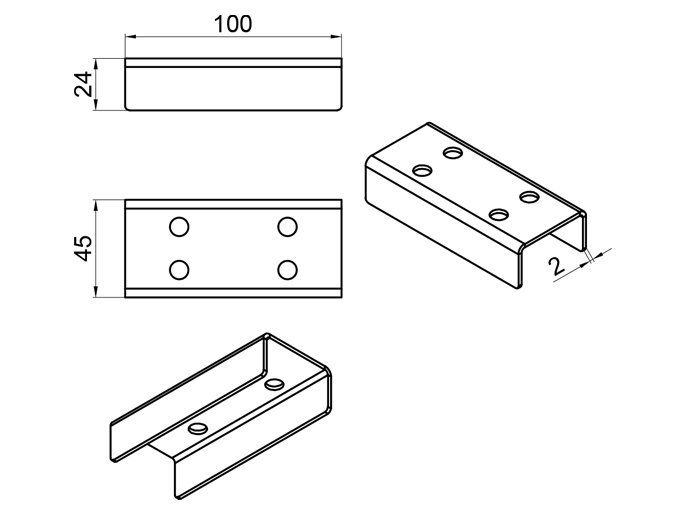 100
24
45
2